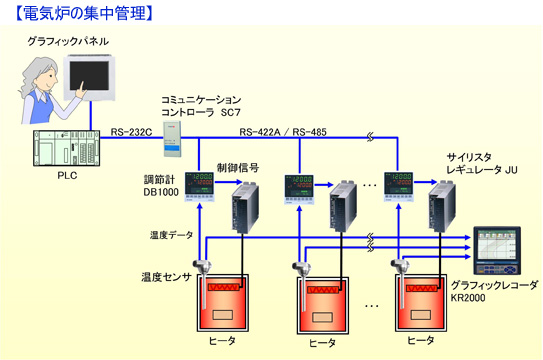 【電気炉の集中管理】

グラフィックパネル

コミュニケーション
コントローラ SC7

RS-232C

RS-422A / RS-485

PLC

調節計
DB1000

制御信号

サイリスタ
レギュレータ JU

温度データ

温度センサ

グラフィックレコーダ
KR2000

ヒータ

ヒータ

ヒータ